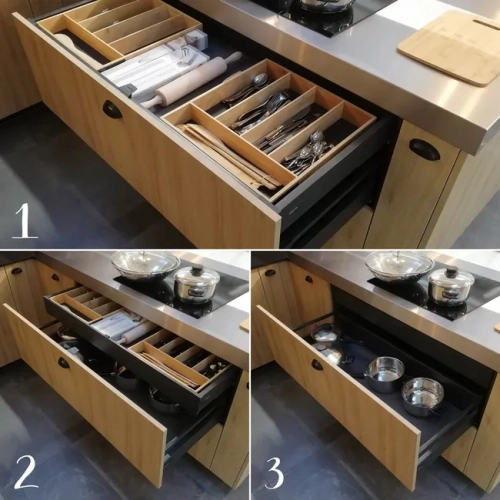 1

2

3