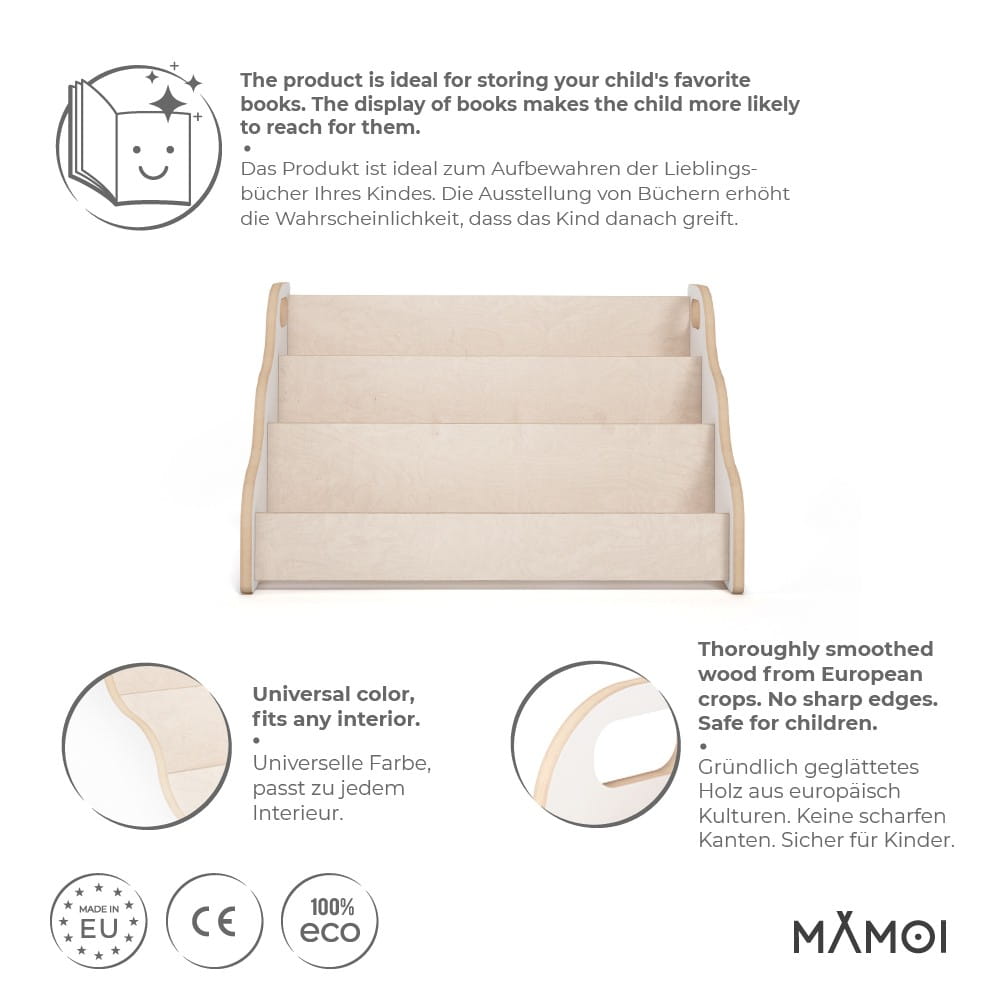 The product is ideal for storing your child's favorite books. The display of books makes the child more likely to reach for them.
•
Das Produkt ist ideal zum Aufbewahren der Lieblingsbücher Ihres Kindes. Die Ausstellung von Büchern erhöht die Wahrscheinlichkeit, dass das Kind danach greift.

Universal color, fits any interior.
•
Universelle Farbe, passt zu jedem Interieur.

Thoroughly smoothed wood from European crops. No sharp edges. Safe for children.
•
Gründlich geglättetes Holz aus europäisch Kulturen. Keine scharfen Kanten. Sicher für Kinder.

MADE IN EU

CE

100% eco

MAMOI